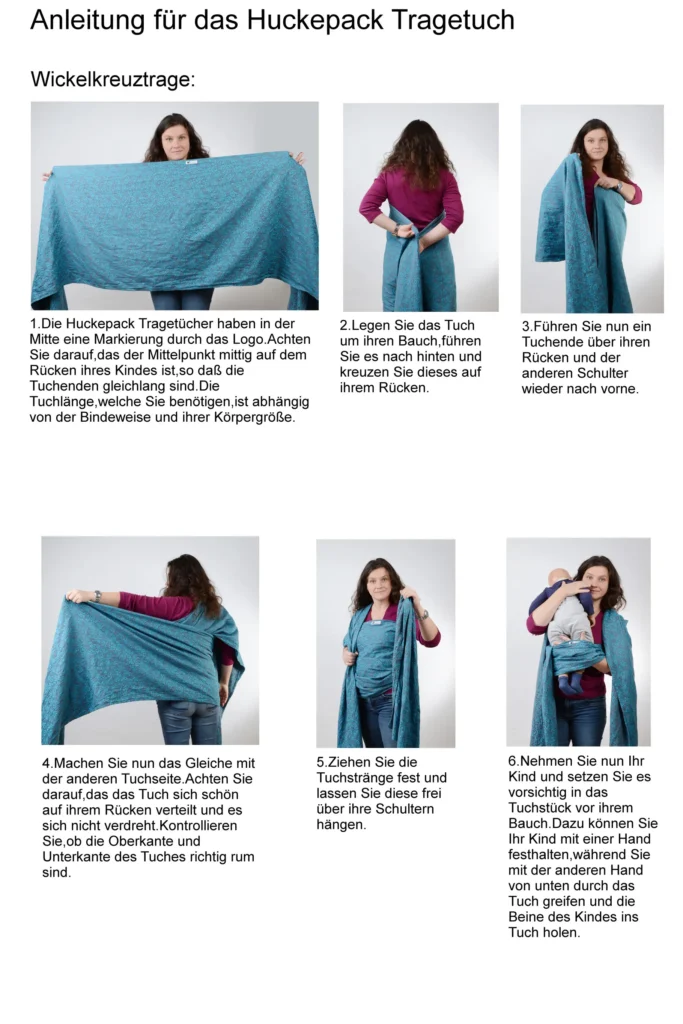 Anleitung für das Huckepack Tragetuch

Wickelkreuztrage:

1.Die Huckepack Tragetücher haben in der Mitte eine Markierung durch das Logo.Achten Sie darauf,das der Mittelpunkt mittig auf dem Rücken ihres Kindes ist,so daß die Tuchenden gleichlang sind.Die Tuchlänge,welche Sie benötigen,ist abhängig von der Bindeweise und ihrer Körpergröße.

2.Legen Sie das Tuch um ihren Bauch,führen Sie es nach hinten und kreuzen Sie dieses auf ihrem Rücken.

3.Führen Sie nun ein Tuchende über ihren Rücken und der anderen Schulter wieder nach vorne.

4.Machen Sie nun das Gleiche mit der anderen Tuchseite.Achten Sie darauf,das das Tuch sich schön auf ihrem Rücken verteilt und es sich nicht verdreht.Kontrollieren Sie,ob die Oberkante und Unterkante des Tuches richtig rum sind.

5.Ziehen Sie die Tuchstränge fest und lassen Sie diese frei über ihre Schultern hängen.

6.Nehmen Sie nun Ihr Kind und setzen Sie es vorsichtig in das Tuchstück vor ihrem Bauch.Dazu können Sie Ihr Kind mit einer Hand festhalten,während Sie mit der anderen Hand von unten durch das Tuch greifen und die Beine des Kindes ins Tuch holen.