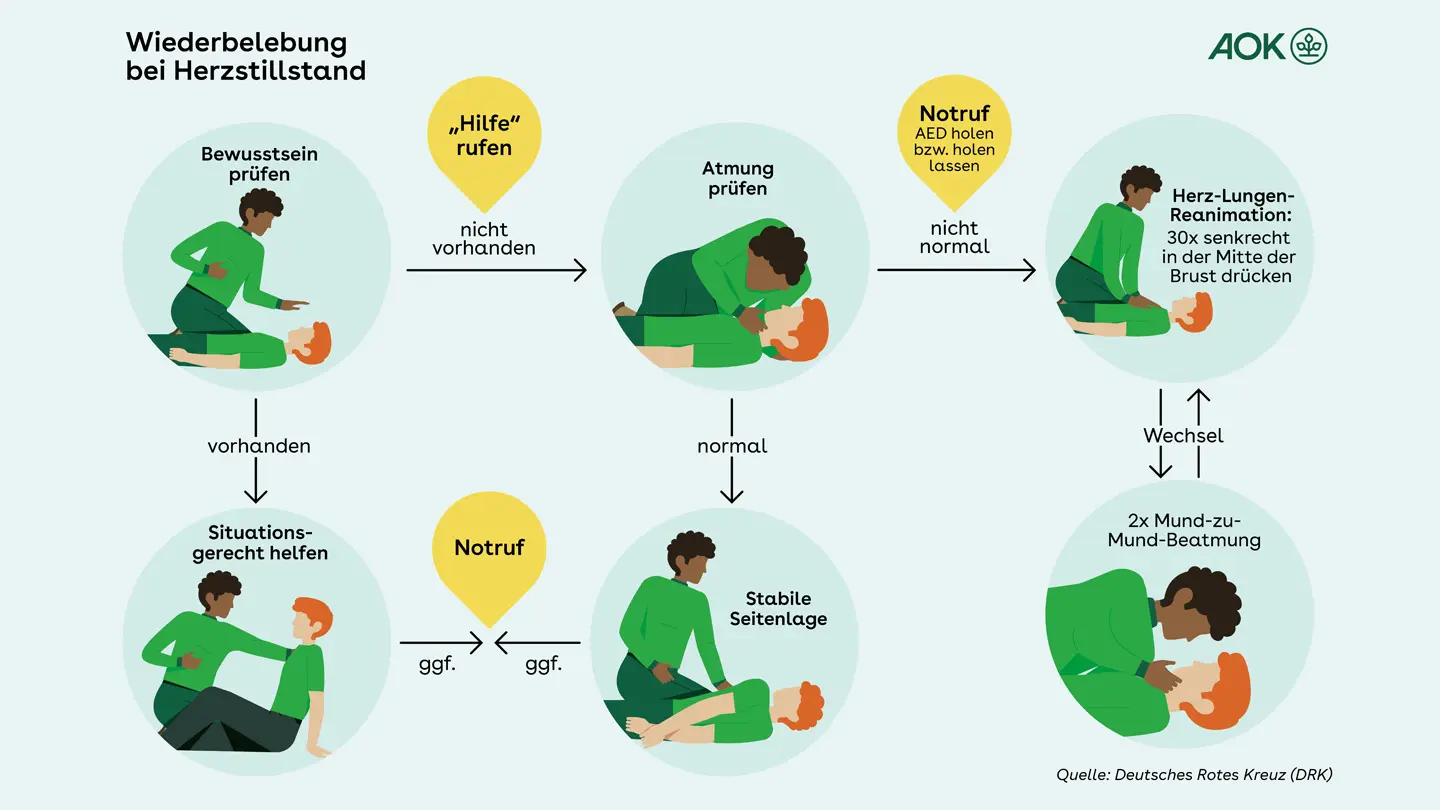 Wiederbelebung bei Herzstillstand

AOK

Bewusstsein prüfen

„Hilfe" rufen

nicht vorhanden

Atmung prüfen

Notruf
AED holen bzw. holen lassen

nicht normal

Herz-Lungen-Reanimation:
30x senkrecht in der Mitte der Brust drücken

vorhanden

normal

Wechsel

Situationsgerecht helfen

Notruf

ggf.

ggf.

Stabile Seitenlage

2x Mund-zu-Mund-Beatmung

Quelle: Deutsches Rotes Kreuz (DRK)