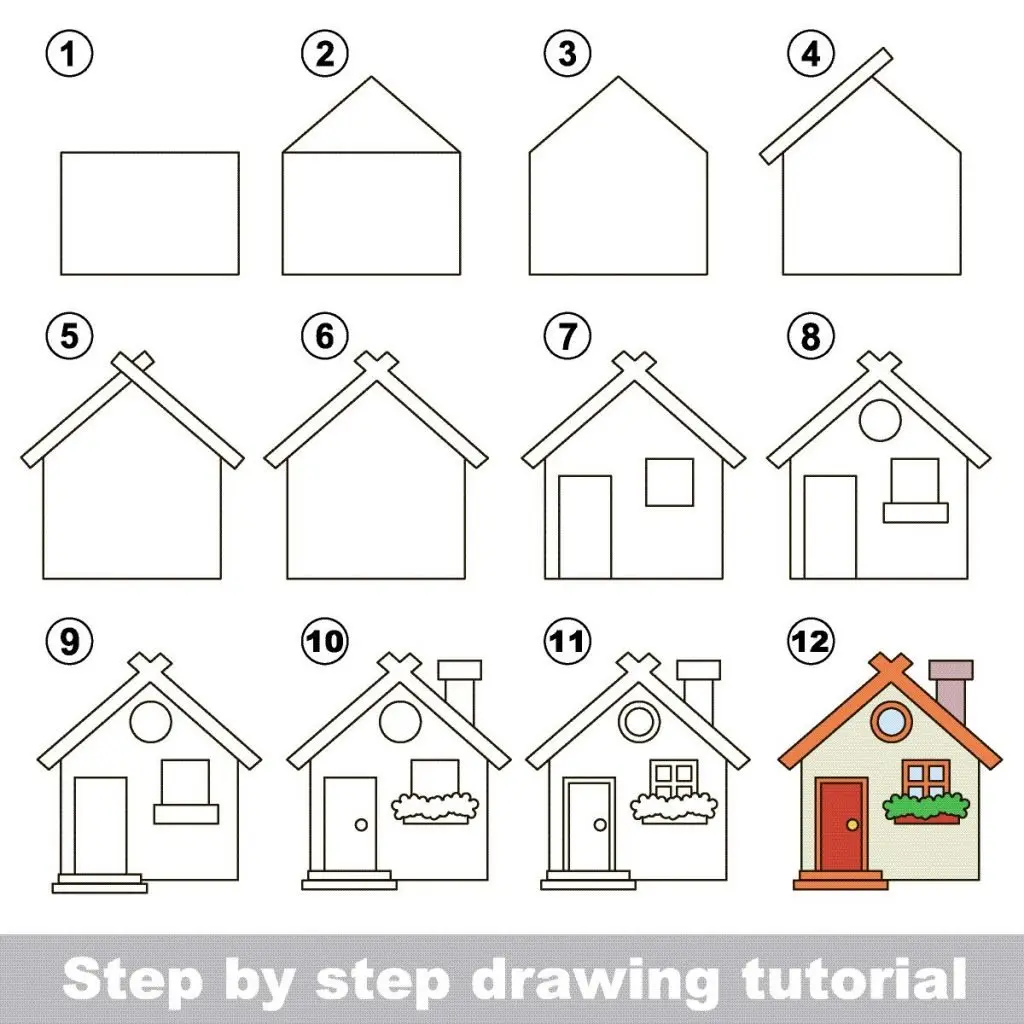 1
2
3
4
5
6
7
8
9
10
11
12
Step by step drawing tutorial