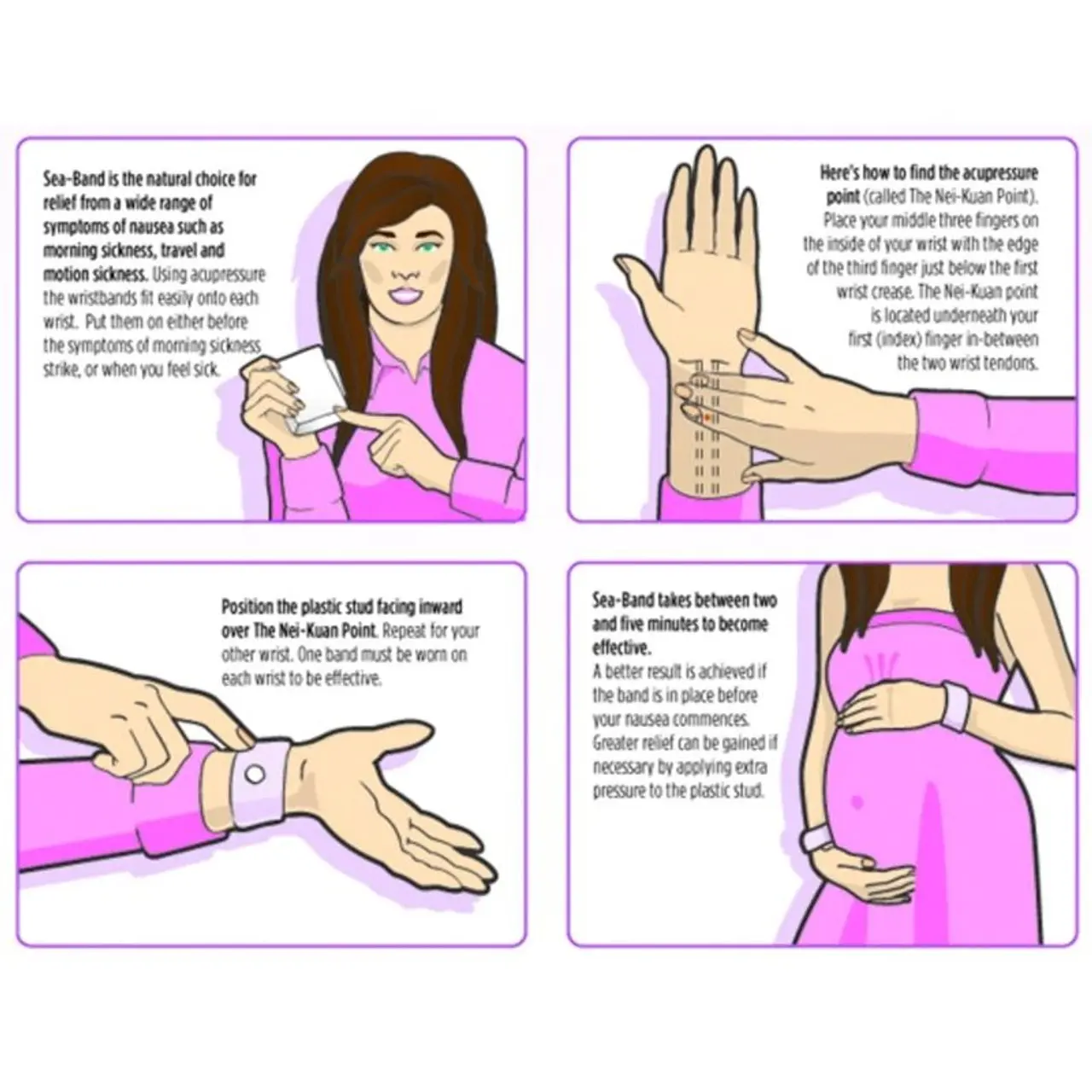 Sea-Band is the natural choice for relief from a wide range of symptoms of nausea such as morning sickness, travel and motion sickness. Using acupressure the wristbands fit easily onto each wrist. Put them on either before the symptoms of morning sickness strike, or when you feel sick.

Here's how to find the acupressure point (called The Nei-Kuan Point). Place your middle three fingers on the inside of your wrist with the edge of the third finger just below the first wrist crease. The Nei-Kuan point is located underneath your first (index) finger in-between the two wrist tendons.

Position the plastic stud facing inward over The Nei-Kuan Point. Repeat for your other wrist. One band must be worn on each wrist to be effective.

Sea-Band takes between two and five minutes to become effective.
A better result is achieved if the band is in place before your nausea commences. Greater relief can be gained if necessary by applying extra pressure to the plastic stud.