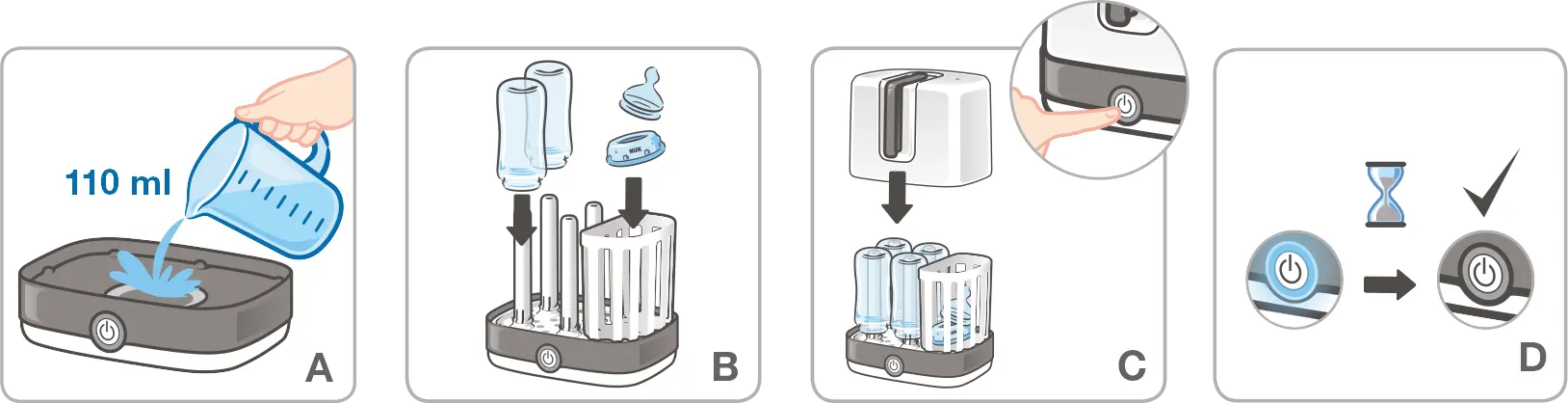 110 ml
A
NUK
B
C
D