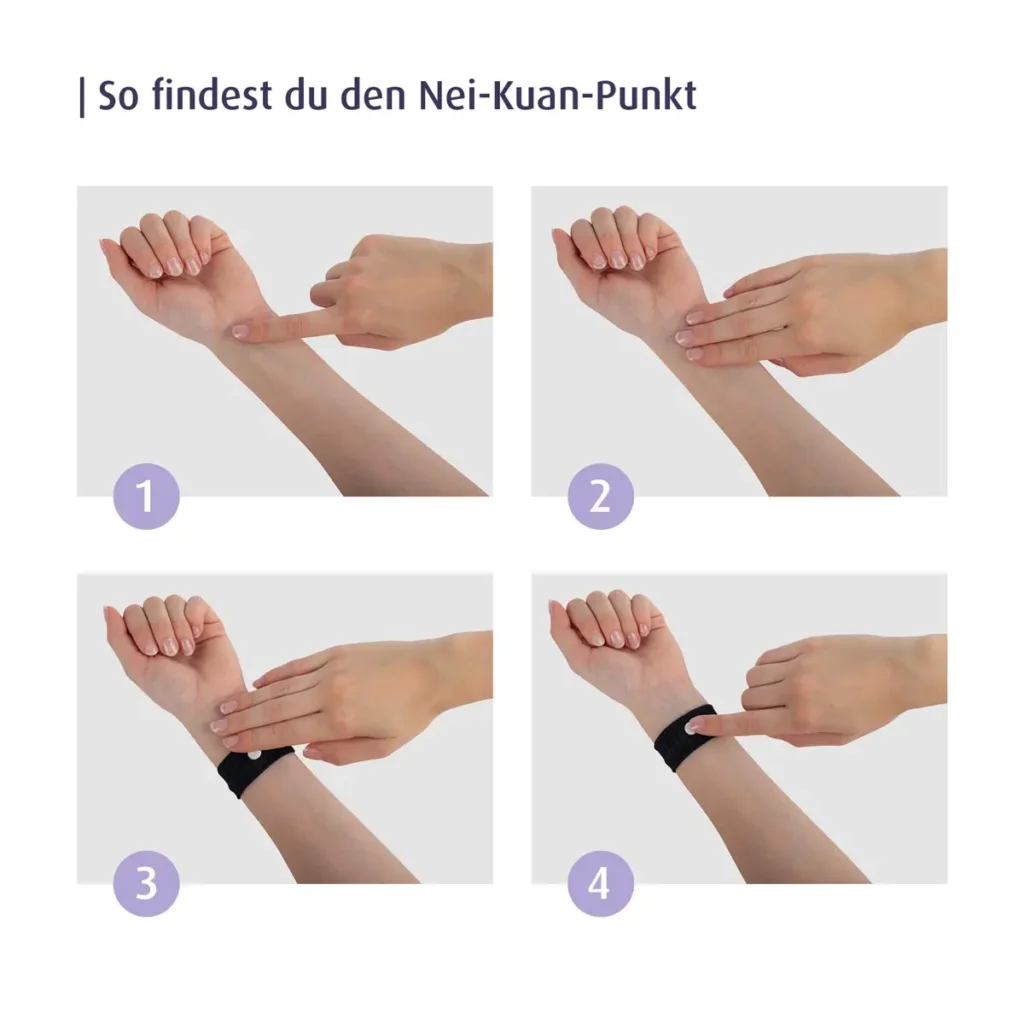 | So findest du den Nei-Kuan-Punkt

1

2

3

4