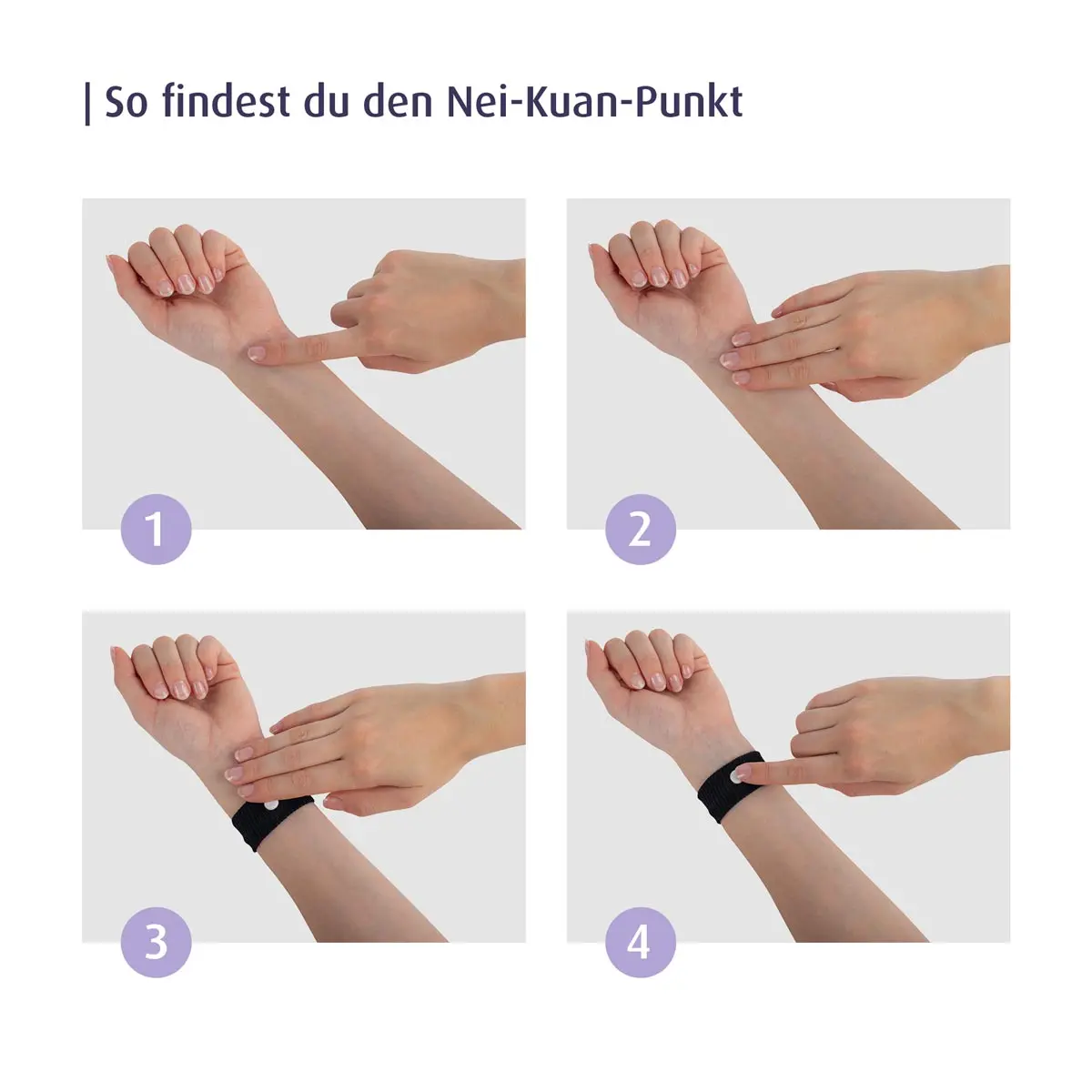 | So findest du den Nei-Kuan-Punkt

1

2

3

4