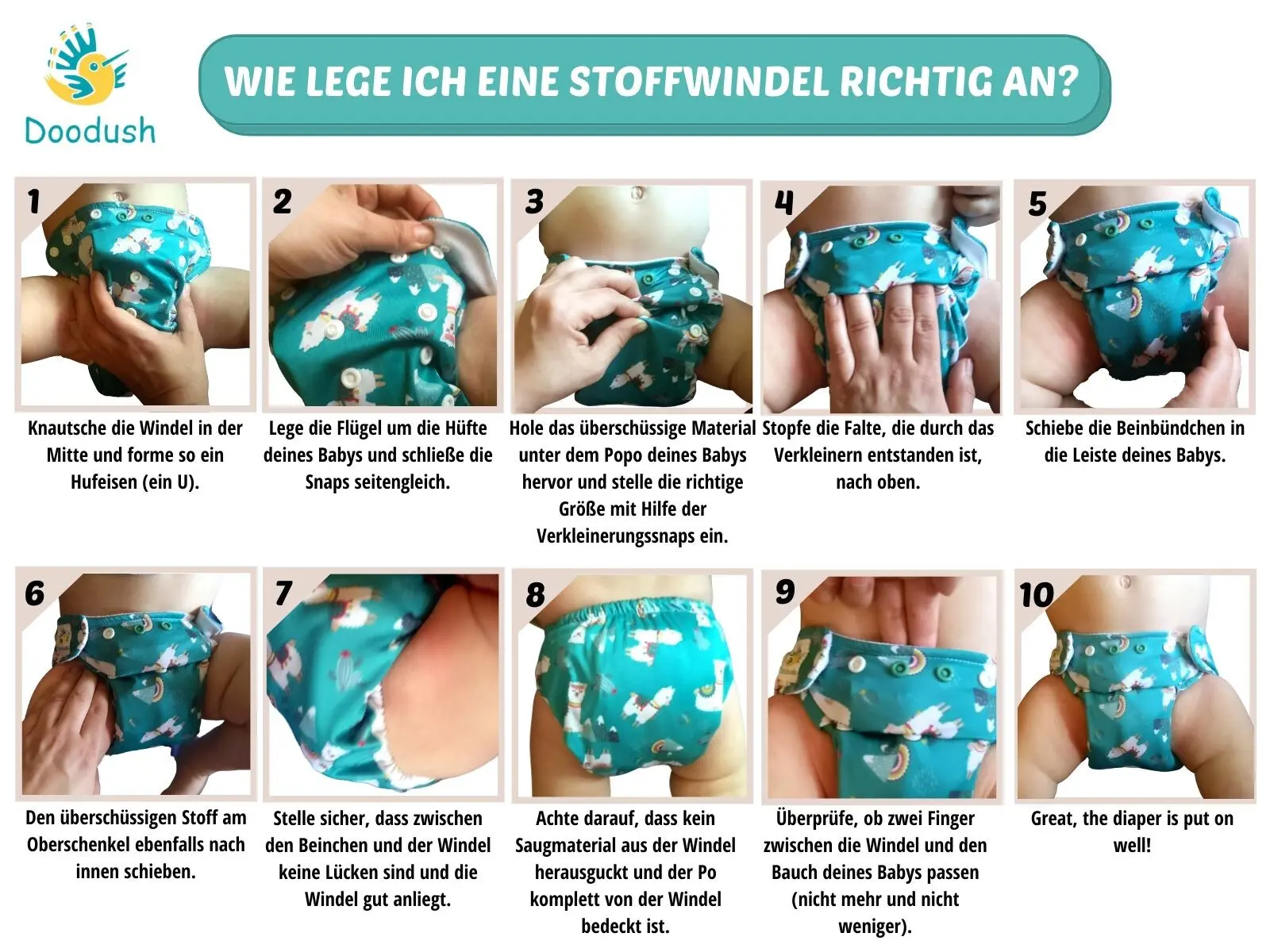 Doodush

WIE LEGE ICH EINE STOFFWINDEL RICHTIG AN?

1
Knautsche die Windel in der Mitte und forme so ein Hufeisen (ein U).

2
Lege die Flügel um die Hüfte deines Babys und schließe die Snaps seitengleich.

3
Hole das überschüssige Material unter dem Popo deines Babys hervor und stelle die richtige Größe mit Hilfe der Verkleinerungssnaps ein.

4
Stopfe die Falte, die durch das Verkleinern entstanden ist, nach oben.

5
Schiebe die Beinbündchen in die Leiste deines Babys.

6
Den überschüssigen Stoff am Oberschenkel ebenfalls nach innen schieben.

7
Stelle sicher, dass zwischen den Beinchen und der Windel keine Lücken sind und die Windel gut anliegt.

8
Achte darauf, dass kein Saugmaterial aus der Windel herausguckt und der Po komplett von der Windel bedeckt ist.

9
Überprüfe, ob zwei Finger zwischen die Windel und den Bauch deines Babys passen (nicht mehr und nicht weniger).

10
Great, the diaper is put on well!